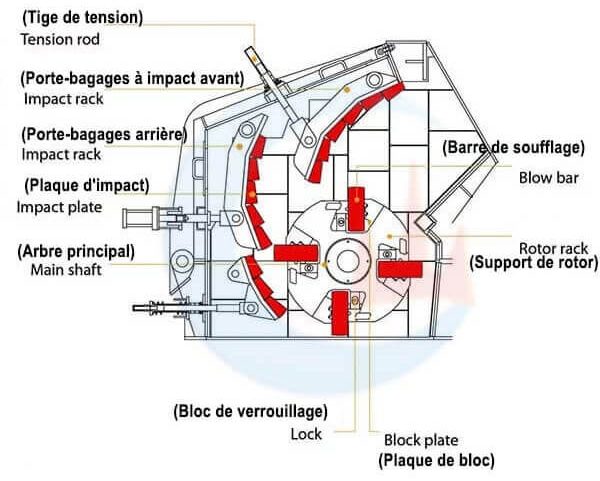 (Tige de tension)
Tension rod

(Porte-bagages à impact avant)
Impact rack

(Porte-bagages arrière)
Impact rack

(Plaque d'impact)
Impact plate

(Arbre principal)
Main shaft

(Barre de soufflage)
Blow bar

Rotor rack
(Support de rotor)

(Bloc de verrouillage)
Lock

Block plate
(Plaque de bloc)