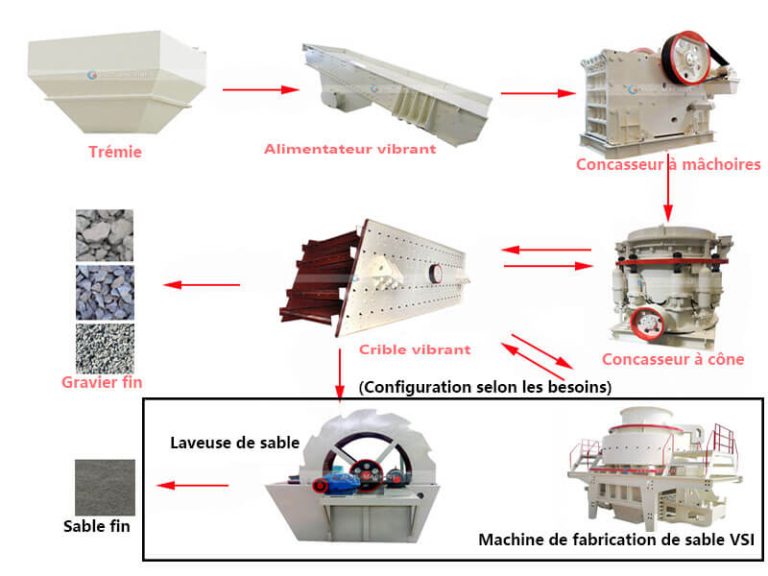 Trémie

Alimentateur vibrant

Concasseur à mâchoires

Gravier fin

Crible vibrant

Concasseur à cône

(Configuration selon les besoins)

Laveuse de sable

Sable fin

Machine de fabrication de sable VSI